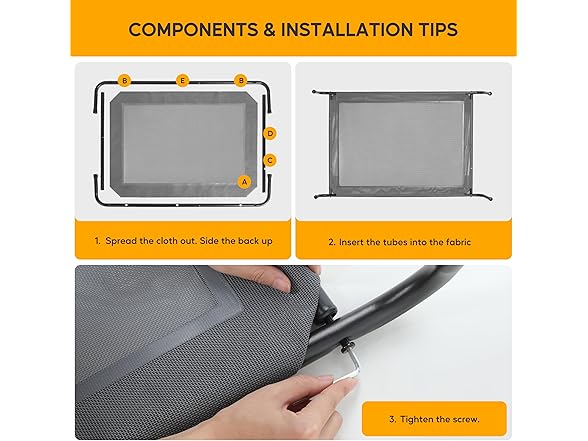 COMPONENTS & INSTALLATION TIPS

B
E
B
D
C
A

1. Spread the cloth out. Side the back up

2. Insert the tubes into the fabric

3. Tighten the screw.