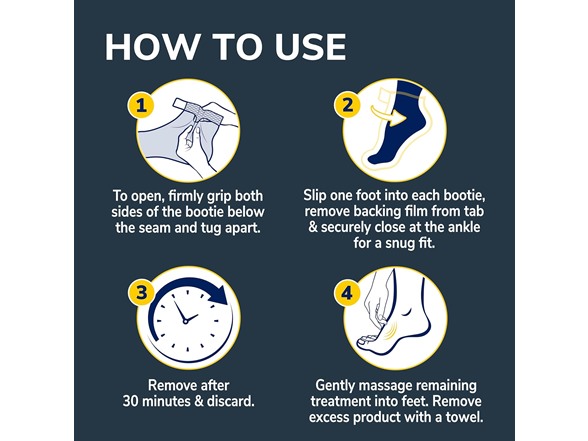 HOW TO USE

1

To open, firmly grip both sides of the bootie below the seam and tug apart.

2

Slip one foot into each bootie, remove backing film from tab & securely close at the ankle for a snug fit.

3

Remove after 30 minutes & discard.

4

Gently massage remaining treatment into feet. Remove excess product with a towel.