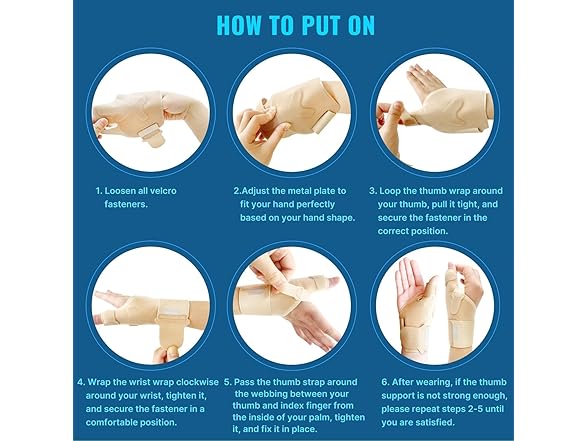 HOW TO PUT ON

1. Loosen all velcro fasteners.

2.Adjust the metal plate to fit your hand perfectly based on your hand shape.

3. Loop the thumb wrap around your thumb, pull it tight, and secure the fastener in the correct position.

4. Wrap the wrist wrap clockwise around your wrist, tighten it, and secure the fastener in a comfortable position.

5. Pass the thumb strap around the webbing between your thumb and index finger from the inside of your palm, tighten it, and fix it in place.

6. After wearing, if the thumb support is not strong enough, please repeat steps 2-5 until you are satisfied.