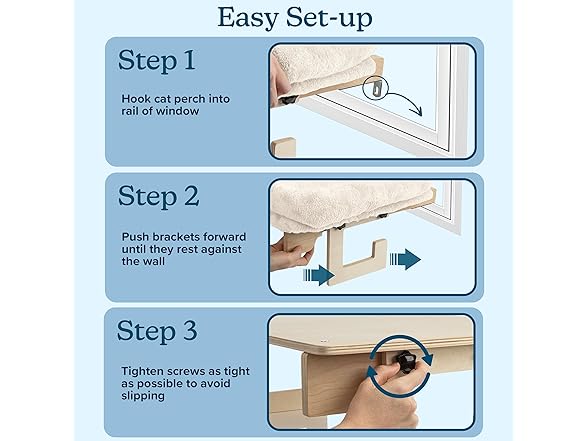 Easy Set-up

Step 1

Hook cat perch into rail of window

Step 2

Push brackets forward until they rest against the wall

Step 3

Tighten screws as tight as possible to avoid slipping