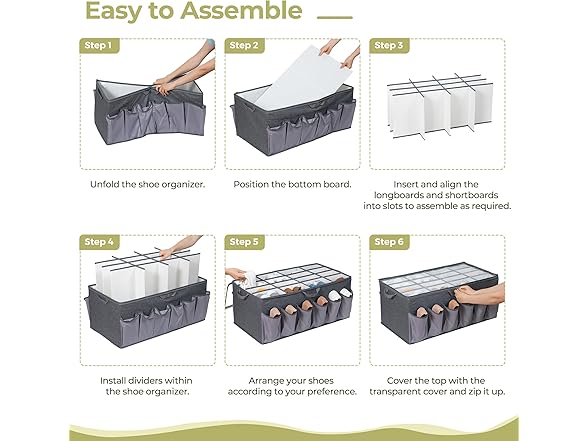 Easy to Assemble

Step 1

Unfold the shoe organizer.

Step 2

Position the bottom board.

Step 3

Insert and align the longboards and shortboards into slots to assemble as required.

Step 4

Install dividers within the shoe organizer.

Step 5

Arrange your shoes according to your preference.

Step 6

Cover the top with the transparent cover and zip it up.