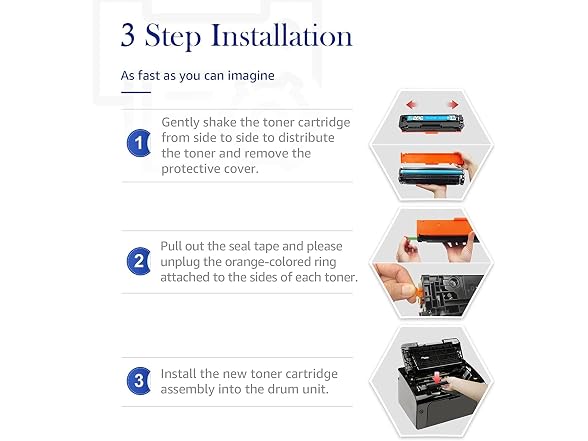 3 Step Installation

As fast as you can imagine

1 Gently shake the toner cartridge from side to side to distribute the toner and remove the protective cover.

2 Pull out the seal tape and please unplug the orange-colored ring attached to the sides of each toner.

3 Install the new toner cartridge assembly into the drum unit.