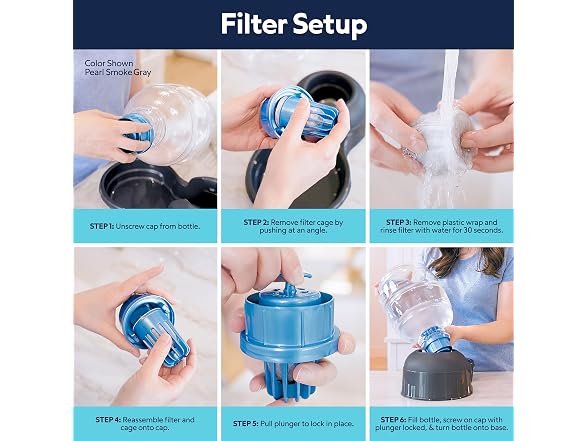 Filter Setup

Color Shown
Pearl Smoke Gray

STEP 1: Unscrew cap from bottle.

STEP 2: Remove filter cage by pushing at an angle.

STEP 3: Remove plastic wrap and rinse filter with water for 30 seconds.

STEP 4: Reassemble filter and cage onto cap.

STEP 5: Pull plunger to lock in place.

STEP 6: Fill bottle, screw on cap with plunger locked, & turn bottle onto base.