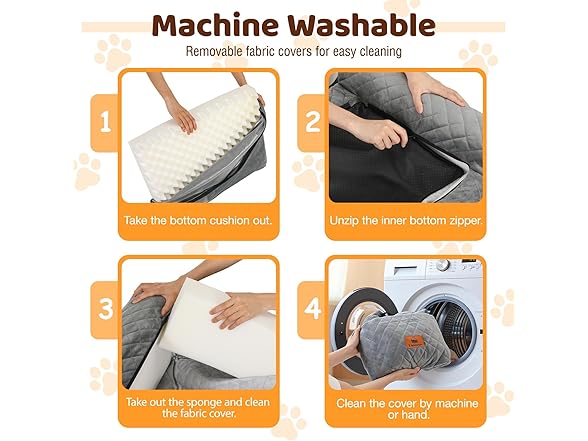 Machine Washable

Removable fabric covers for easy cleaning

1

Take the bottom cushion out.

2

Unzip the inner bottom zipper.

3

Take out the sponge and clean the fabric cover.

4

Clean the cover by machine or hand.