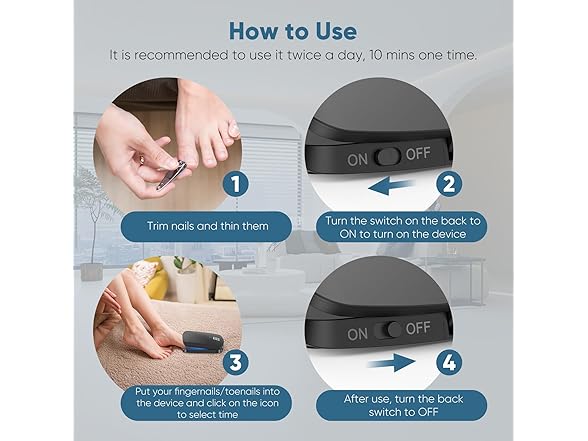 How to Use

It is recommended to use it twice a day, 10 mins one time.

1

Trim nails and thin them

ON OFF

2

Turn the switch on the back to ON to turn on the device

3

Put your fingernails/toenails into the device and click on the icon to select time

ON OFF

4

After use, turn the back switch to OFF