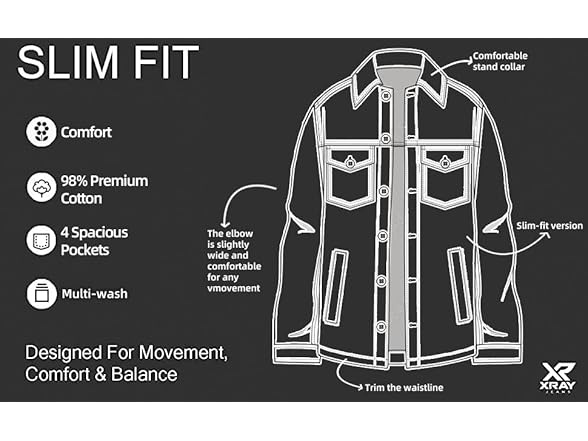 SLIM FIT

Comfort

98% Premium Cotton

4 Spacious Pockets

Multi-wash

Designed For Movement, Comfort & Balance

Comfortable stand collar

The elbow is slightly wide and comfortable for any vmovement

Slim-fit version

Trim the waistline

XR XRAY JEANS