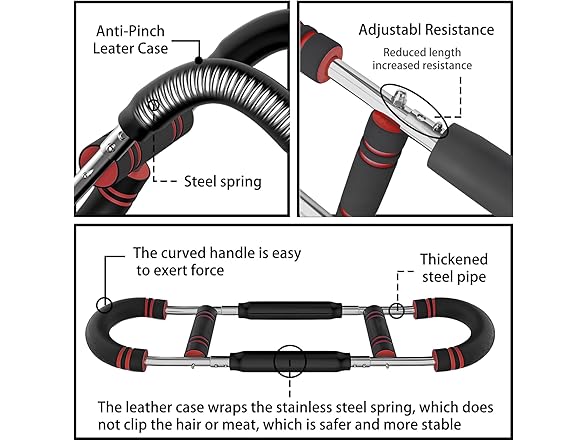 Anti-Pinch Leater Case

Steel spring

Adjustabl Resistance

Reduced length increased resistance

The curved handle is easy to exert force

Thickened steel pipe

The leather case wraps the stainless steel spring, which does not clip the hair or meat, which is safer and more stable