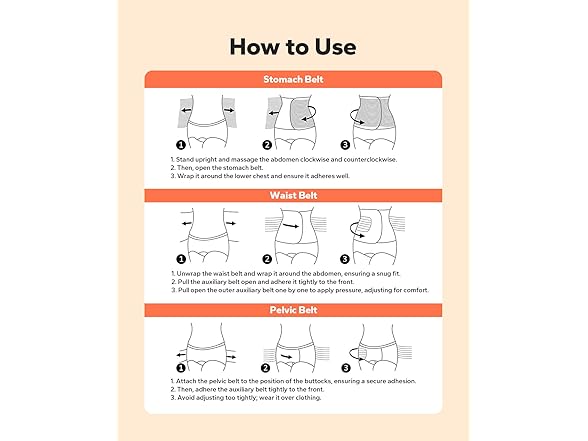 How to Use

Stomach Belt

1 2 3

1. Stand upright and massage the abdomen clockwise and counterclockwise.
2. Then, open the stomach belt.
3. Wrap it around the lower chest and ensure it adheres well.

Waist Belt

1 2 3

1. Unwrap the waist belt and wrap it around the abdomen, ensuring a snug fit.
2. Pull the auxiliary belt open and adhere it tightly to the front.
3. Pull open the outer auxiliary belt one by one to apply pressure, adjusting for comfort.

Pelvic Belt

1 2 3

1. Attach the pelvic belt to the position of the buttocks, ensuring a secure adhesion.
2. Then, adhere the auxiliary belt tightly to the front.
3. Avoid adjusting too tightly; wear it over clothing.