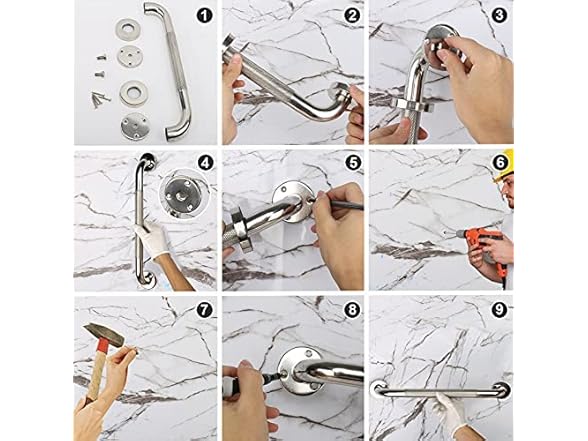 1
2
3
4
5
6
7
8
9