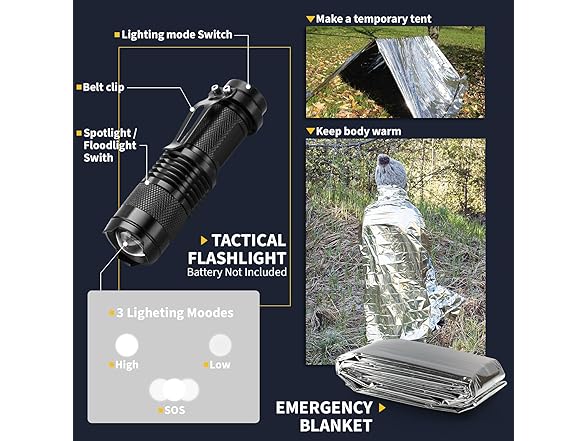 Lighting mode Switch

Belt clip

Spotlight / Floodlight Swith

TACTICAL FLASHLIGHT
Battery Not Included

3 Ligheting Moodes

High

Low

SOS

Make a temporary tent

Keep body warm

EMERGENCY BLANKET