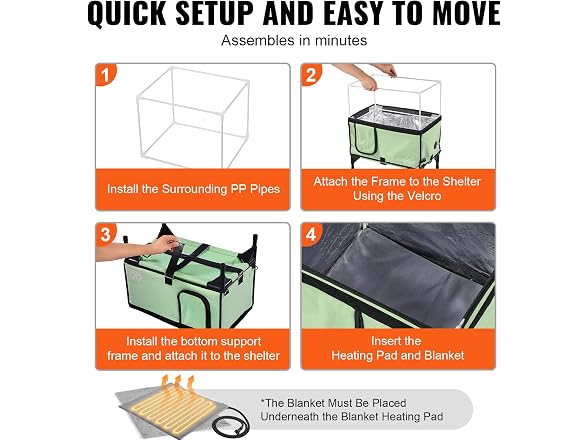 QUICK SETUP AND EASY TO MOVE

Assembles in minutes

1

Install the Surrounding PP Pipes

2

Attach the Frame to the Shelter Using the Velcro

3

Install the bottom support frame and attach it to the shelter

4

Insert the Heating Pad and Blanket

*The Blanket Must Be Placed Underneath the Blanket Heating Pad