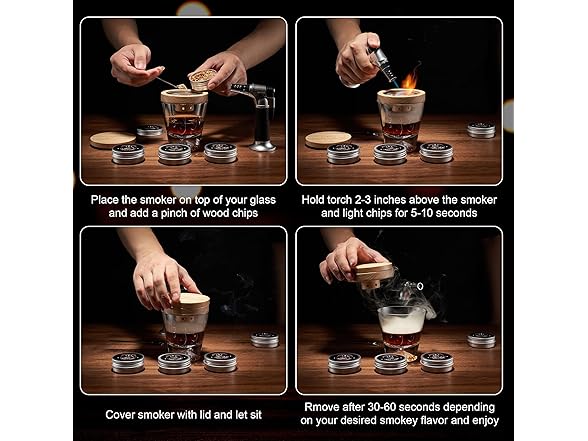 Place the smoker on top of your glass and add a pinch of wood chips

Hold torch 2-3 inches above the smoker and light chips for 5-10 seconds

Cover smoker with lid and let sit

Rmove after 30-60 seconds depending on your desired smokey flavor and enjoy