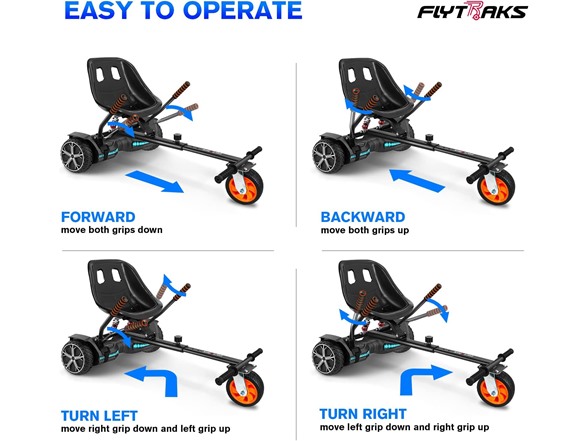 EASY TO OPERATE

FLYTRAKS

FORWARD
move both grips down

BACKWARD
move both grips up

TURN LEFT
move right grip down and left grip up

TURN RIGHT
move left grip down and right grip up