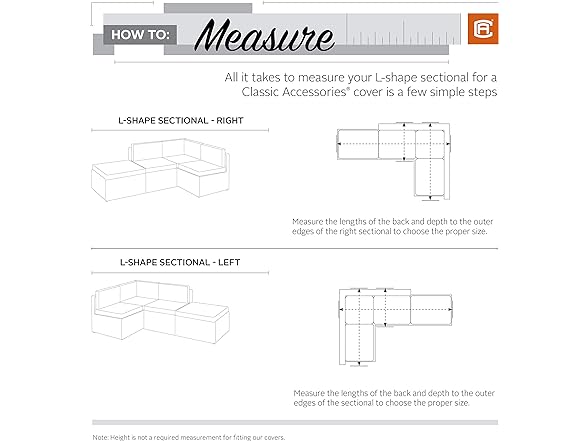 HOW TO: Measure

All it takes to measure your L-shape sectional for a Classic Accessories® cover is a few simple steps

L-SHAPE SECTIONAL - RIGHT

Measure the lengths of the back and depth to the outer edges of the right sectional to choose the proper size.

L-SHAPE SECTIONAL - LEFT

Measure the lengths of the back and depth to the outer edges of the sectional to choose the proper size.

Note: Height is not a required measurement for fitting our covers.