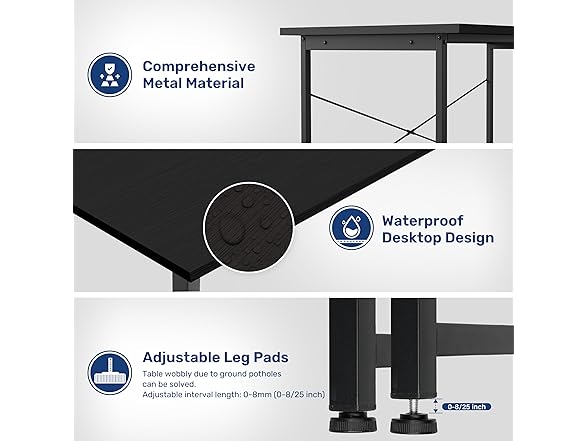 Comprehensive Metal Material

Waterproof Desktop Design

Adjustable Leg Pads

Table wobbly due to ground potholes can be solved.
Adjustable interval length: 0-8mm (0-8/25 inch)

0-8/25 inch