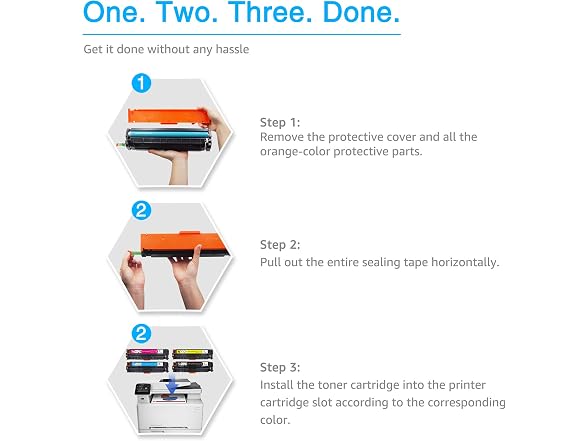 One. Two. Three. Done.

Get it done without any hassle

1

Step 1:
Remove the protective cover and all the orange-color protective parts.

2

Step 2:
Pull out the entire sealing tape horizontally.

2

Step 3:
Install the toner cartridge into the printer cartridge slot according to the corresponding color.