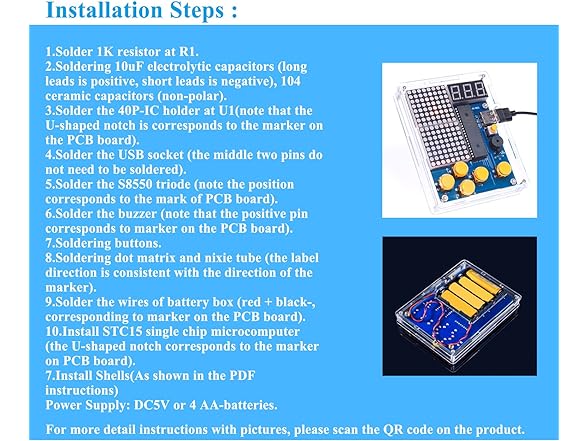 Installation Steps :

1.Solder 1K resistor at R1.
2.Soldering 10uF electrolytic capacitors (long leads is positive, short leads is negative), 104 ceramic capacitors (non-polar).
3.Solder the 40P-IC holder at U1(note that the U-shaped notch is corresponds to the marker on the PCB board).
4.Solder the USB socket (the middle two pins do not need to be soldered).
5.Solder the S8550 triode (note the position corresponds to the mark of PCB board).
6.Solder the buzzer (note that the positive pin corresponds to marker on the PCB board).
7.Soldering buttons.
8.Soldering dot matrix and nixie tube (the label direction is consistent with the direction of the marker).
9.Solder the wires of battery box (red + black-, corresponding to marker on the PCB board).
10.Install STC15 single chip microcomputer (the U-shaped notch corresponds to the marker on PCB board).
7.Install Shells(As shown in the PDF instructions)
Power Supply: DC5V or 4 AA-batteries.

For more detail instructions with pictures, please scan the QR code on the product.