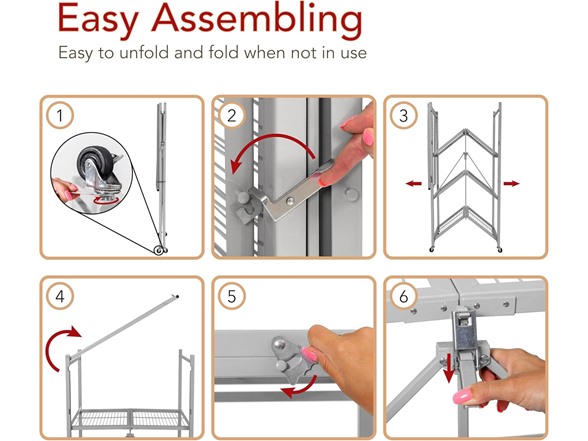 Easy Assembling
Easy to unfold and fold when not in use

1

2

3

4

5

6