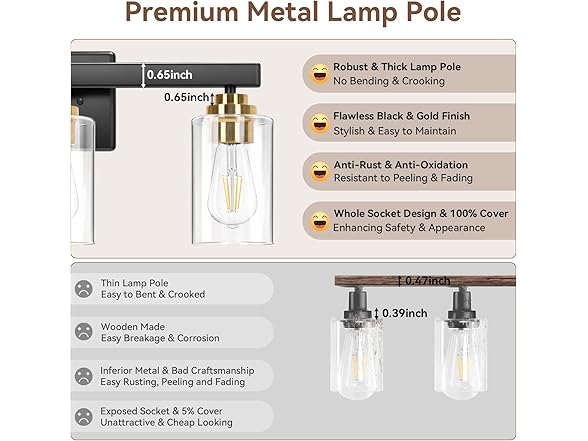 Premium Metal Lamp Pole

0.65inch

0.65inch

Robust & Thick Lamp Pole
No Bending & Crooking

Flawless Black & Gold Finish
Stylish & Easy to Maintain

Anti-Rust & Anti-Oxidation
Resistant to Peeling & Fading

Whole Socket Design & 100% Cover
Enhancing Safety & Appearance

Thin Lamp Pole
Easy to Bent & Crooked

Wooden Made
Easy Breakage & Corrosion

Inferior Metal & Bad Craftsmanship
Easy Rusting, Peeling and Fading

Exposed Socket & 5% Cover
Unattractive & Cheap Looking

0.47inch

0.39inch