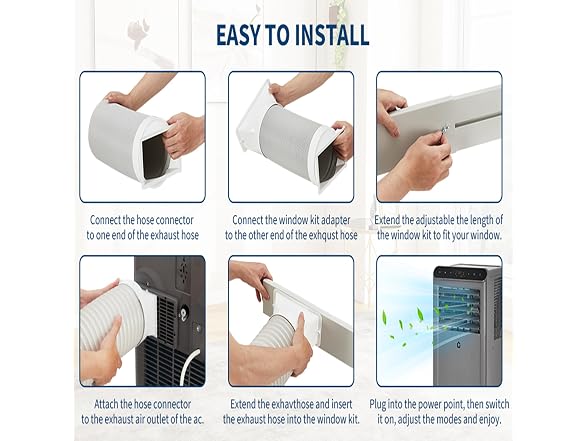 EASY TO INSTALL

Connect the hose connector to one end of the exhaust hose

Connect the window kit adapter to the other end of the exhqust hose

Extend the adjustable the length of the window kit to fit your window.

Attach the hose connector to the exhaust air outlet of the ac.

Extend the exhavthose and insert the exhaust hose into the window kit.

Plug into the power point, then switch it on, adjust the modes and enjoy.