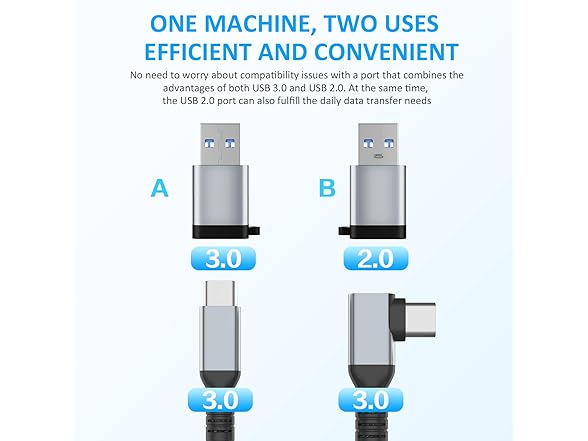 ONE MACHINE, TWO USES
EFFICIENT AND CONVENIENT

No need to worry about compatibility issues with a port that combines the advantages of both USB 3.0 and USB 2.0. At the same time, the USB 2.0 port can also fulfill the daily data transfer needs

A

B

3.0

2.0

3.0

3.0