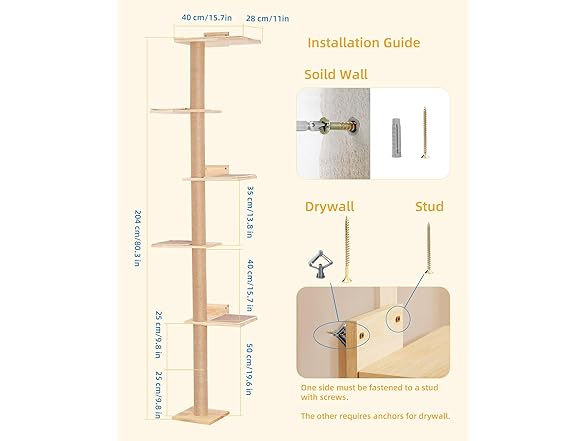 40 cm/15.7in
28 cm/11in

204 cm/80.3 in

35 cm/13.8 in

40 cm/15.7 in

25 cm/9.8 in

50 cm/19.6 in

25 cm/9.8 in

Installation Guide

Soild Wall

Drywall

Stud

One side must be fastened to a stud with screws.

The other requires anchors for drywall.