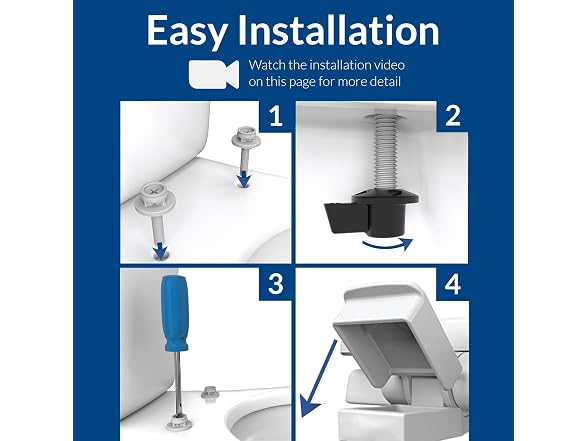 Easy Installation

Watch the installation video on this page for more detail

1

2

3

4