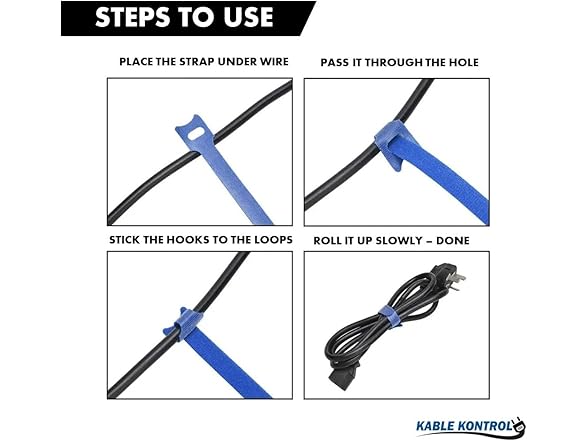 STEPS TO USE

PLACE THE STRAP UNDER WIRE

PASS IT THROUGH THE HOLE

STICK THE HOOKS TO THE LOOPS

ROLL IT UP SLOWLY – DONE

KABLE KONTROL