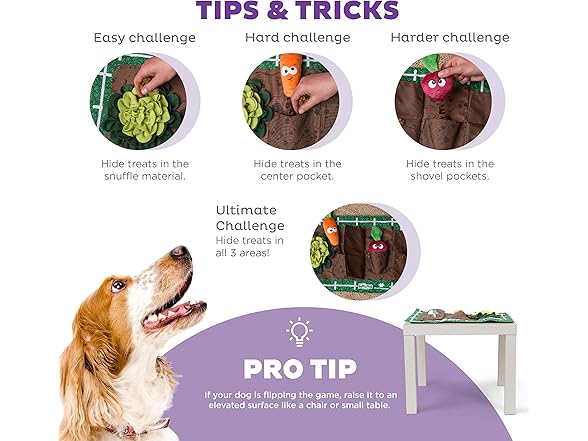 TIPS & TRICKS

Easy challenge

Hide treats in the snuffle material.

Hard challenge

Hide treats in the center pocket.

Harder challenge

Hide treats in the shovel pockets.

Ultimate Challenge

Hide treats in all 3 areas!

PRO TIP

If your dog is flipping the game, raise it to an elevated surface like a chair or small table.