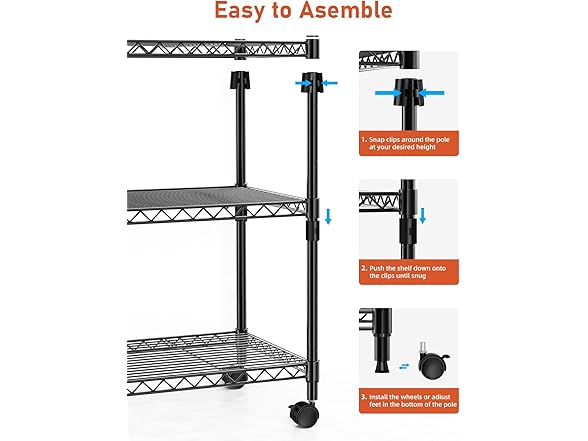 Easy to Asemble

1. Snap clips around the pole at your desired height

2. Push the shelf down onto the clips until snug

3. Install the wheels or adjust feet in the bottom of the pole