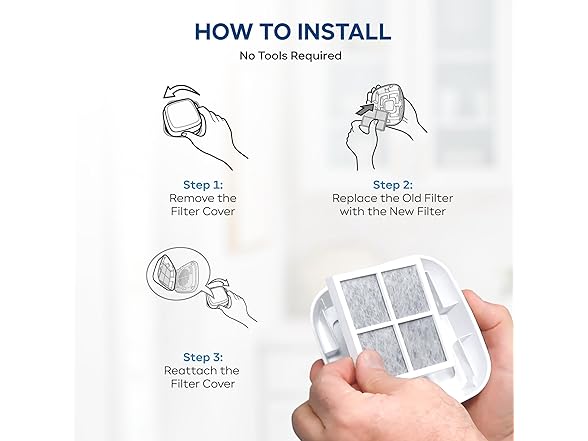 HOW TO INSTALL
No Tools Required

Step 1:
Remove the Filter Cover

Step 2:
Replace the Old Filter with the New Filter

Step 3:
Reattach the Filter Cover