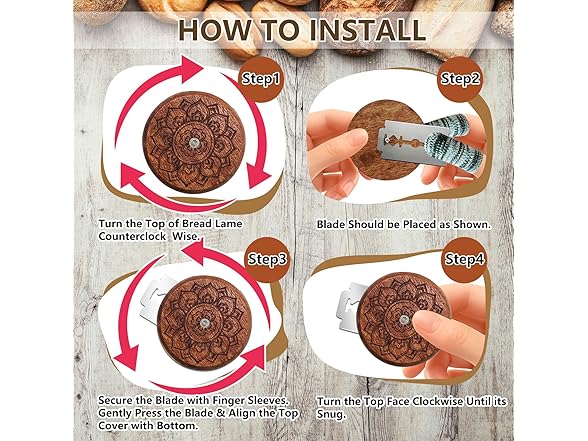 HOW TO INSTALL

Step1

Turn the Top of Bread Lame Counterclock Wise.

Step2

Blade Should be Placed as Shown.

Step3

Secure the Blade with Finger Sleeves. Gently Press the Blade & Align the Top Cover with Bottom.

Step4

Turn the Top Face Clockwise Until its Snug.