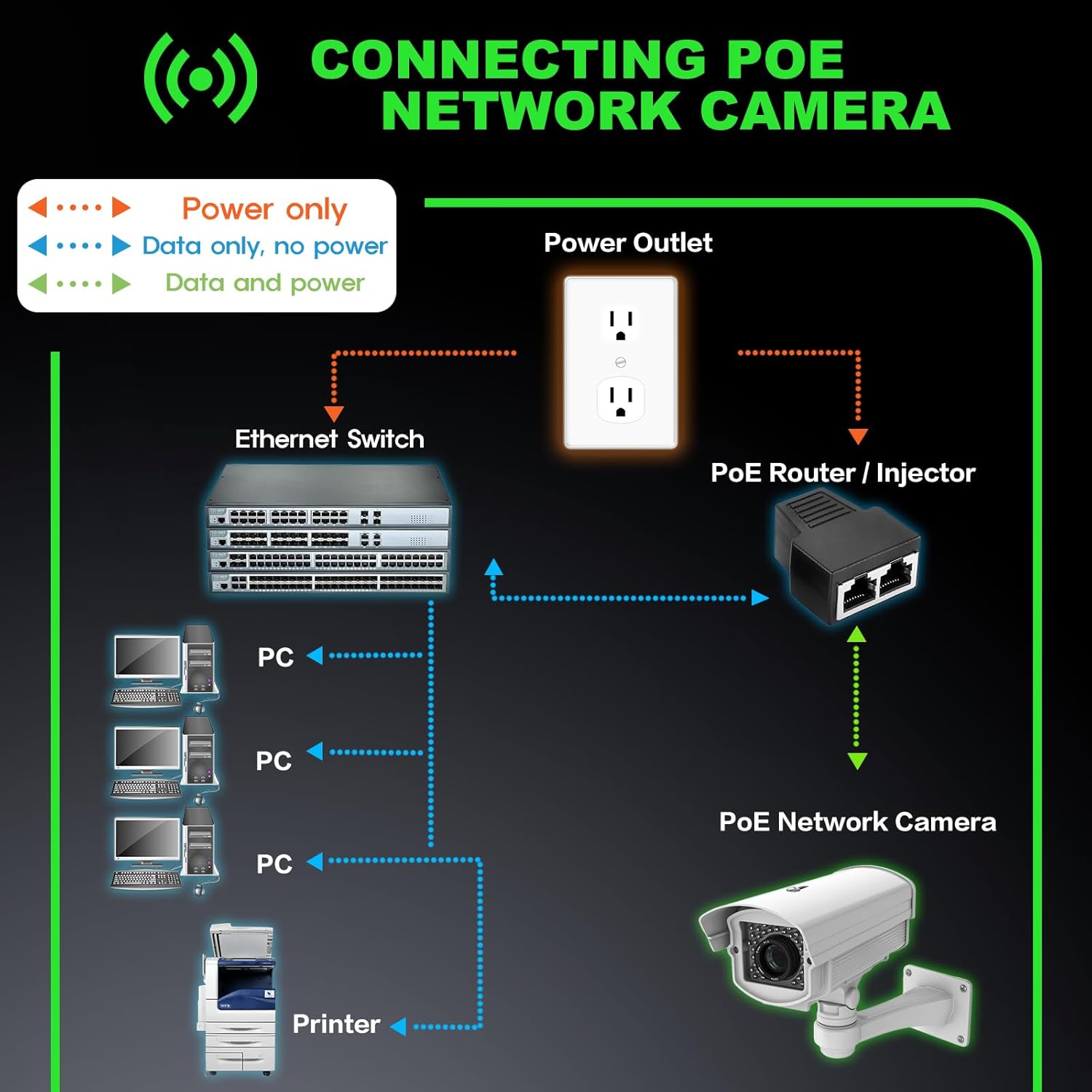 CONNECTING POE NETWORK CAMERA

Power only
Data only, no power
Data and power

Power Outlet

Ethernet Switch

PoE Router / Injector

PC

PC

PC

Printer

PoE Network Camera