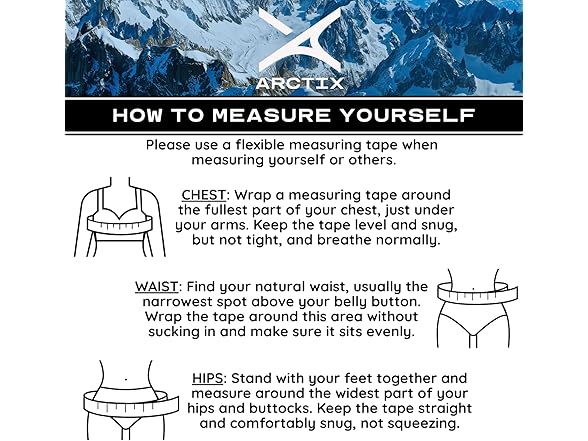 ARCTIX

HOW TO MEASURE YOURSELF

Please use a flexible measuring tape when measuring yourself or others.

CHEST: Wrap a measuring tape around the fullest part of your chest, just under your arms. Keep the tape level and snug, but not tight, and breathe normally.

WAIST: Find your natural waist, usually the narrowest spot above your belly button. Wrap the tape around this area without sucking in and make sure it sits evenly.

HIPS: Stand with your feet together and measure around the widest part of your hips and buttocks. Keep the tape straight and comfortably snug, not squeezing.