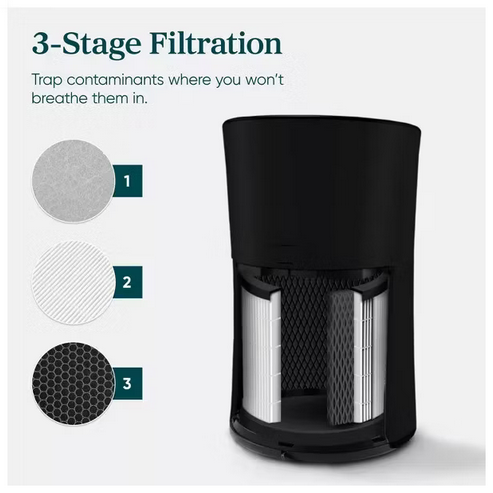 3-Stage Filtration

Trap contaminants where you won't breathe them in.

1

2

3