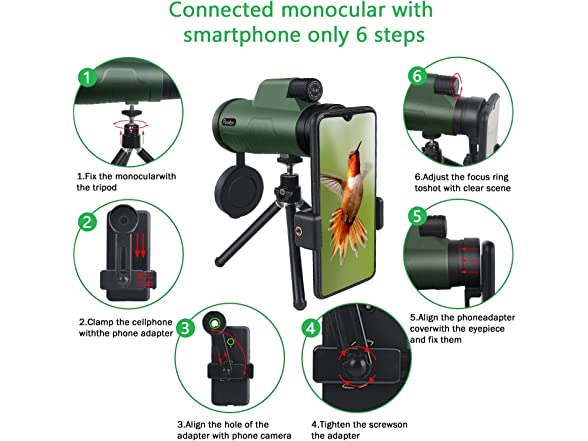 Connected monocular with smartphone only 6 steps

1

1.Fix the monocularwith the tripod

2

2.Clamp the cellphone withthe phone adapter

3

3.Align the hole of the adapter with phone camera

4

4.Tighten the screwson the adapter

5

5.Align the phoneadapter coverwith the eyepiece and fix them

6

6.Adjust the focus ring toshot with clear scene