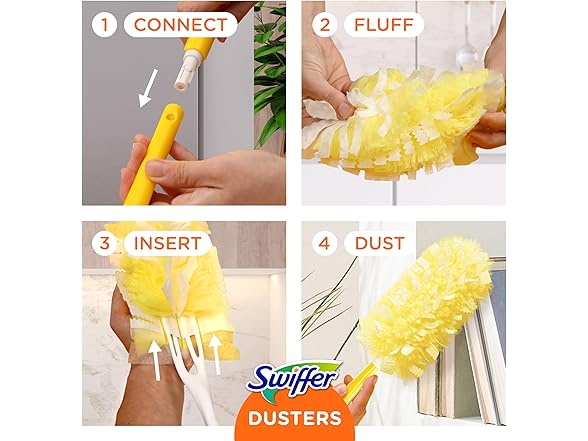 1 CONNECT

2 FLUFF

3 INSERT

4 DUST

Swiffer

DUSTERS