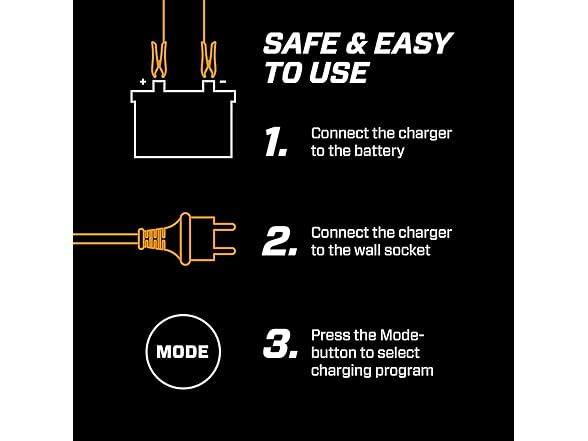 SAFE & EASY TO USE

+ -

1. Connect the charger to the battery

2. Connect the charger to the wall socket

MODE

3. Press the Mode-button to select charging program