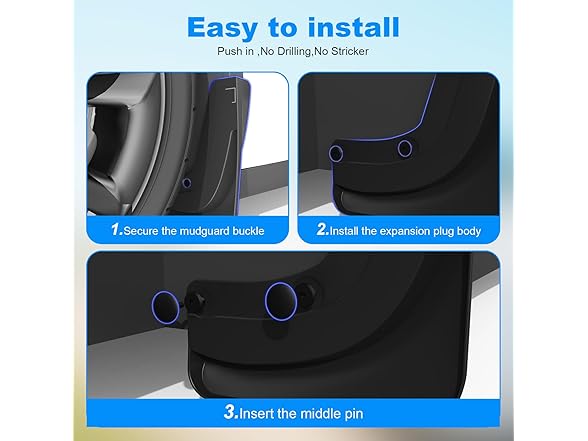 Easy to install

Push in ,No Drilling,No Stricker

1.Secure the mudguard buckle

2.Install the expansion plug body

3.Insert the middle pin