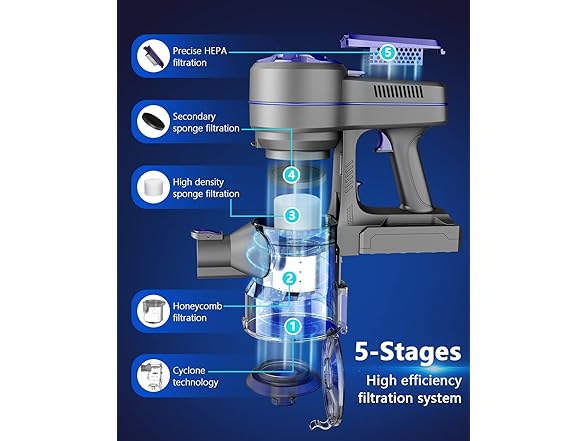 Precise HEPA filtration

5

Secondary sponge filtration

4

High density sponge filtration

3

2

Honeycomb filtration

1

Cyclone technology

5-Stages

High efficiency filtration system