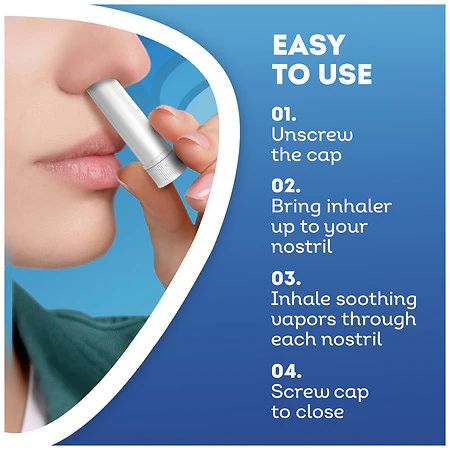 EASY TO USE

01.
Unscrew the cap

02.
Bring inhaler up to your nostril

03.
Inhale soothing vapors through each nostril

04.
Screw cap to close