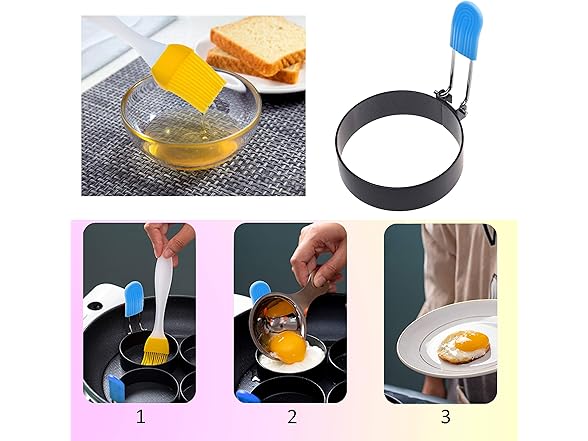 1
2
3