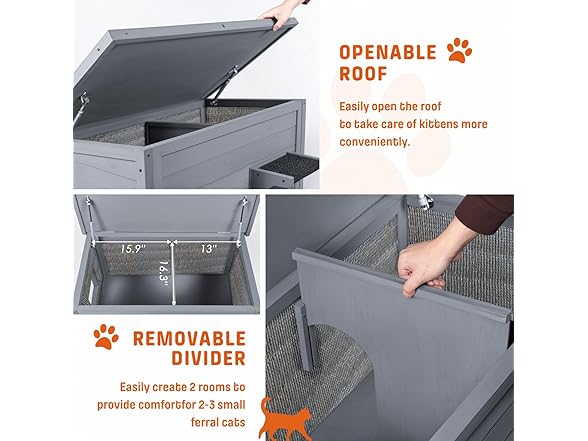 OPENABLE ROOF

Easily open the roof to take care of kittens more conveniently.

15.9"

13"

16.3"

REMOVABLE DIVIDER

Easily create 2 rooms to provide comfortfor 2-3 small ferral cats