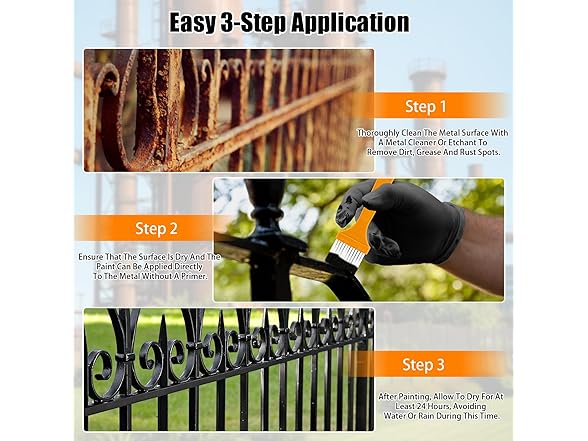 Easy 3-Step Application

Step 1

Thoroughly Clean The Metal Surface With A Metal Cleaner Or Etchant To Remove Dirt, Grease And Rust Spots.

Step 2

Ensure That The Surface Is Dry And The Paint Can Be Applied Directly To The Metal Without A Primer.

Step 3

After Painting, Allow To Dry For At Least 24 Hours, Avoiding Water Or Rain During This Time.