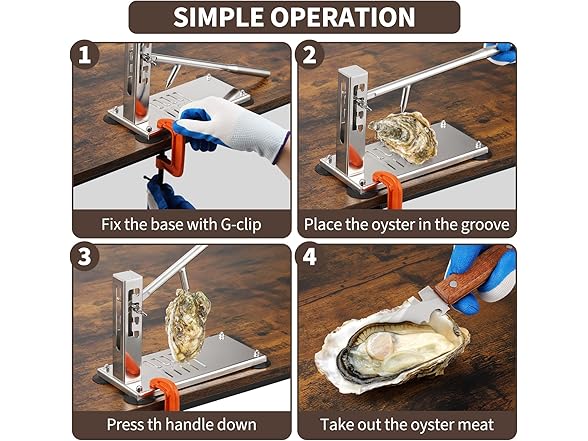 SIMPLE OPERATION

1

Fix the base with G-clip

2

Place the oyster in the groove

3

Press th handle down

4

Take out the oyster meat