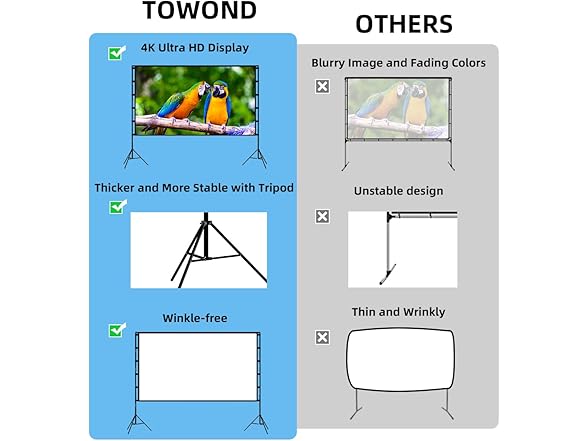 TOWOND

4K Ultra HD Display

Thicker and More Stable with Tripod

Winkle-free

OTHERS

Blurry Image and Fading Colors

Unstable design

Thin and Wrinkly