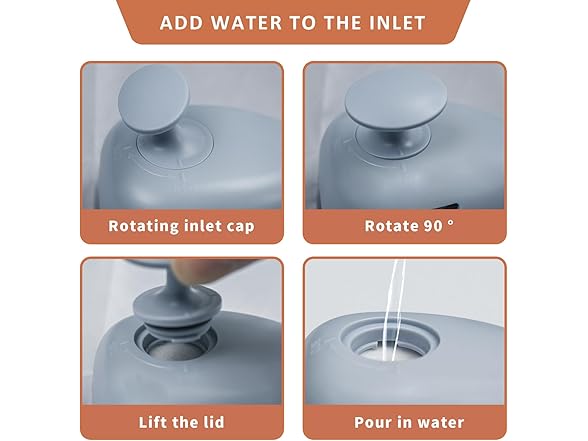 ADD WATER TO THE INLET

Rotating inlet cap

Rotate 90 °

Lift the lid

Pour in water