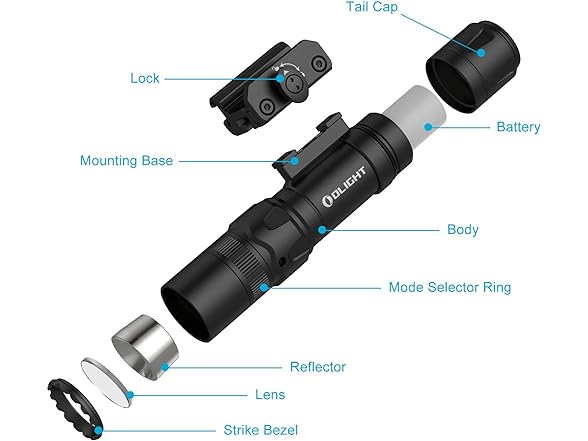 Tail Cap

Lock

Battery

Mounting Base

OLIGHT

Body

Mode Selector Ring

Reflector

Lens

Strike Bezel