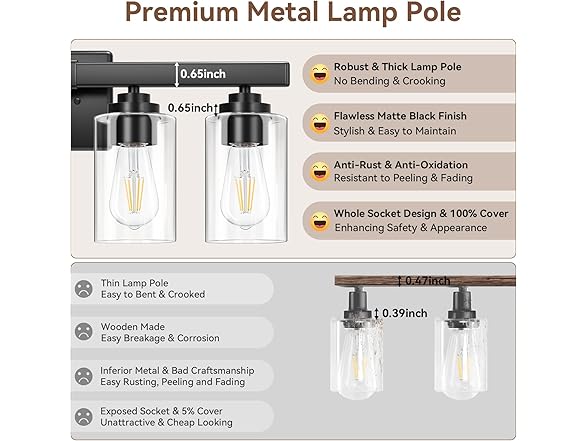 Premium Metal Lamp Pole

0.65inch

0.65inch

Robust & Thick Lamp Pole
No Bending & Crooking

Flawless Matte Black Finish
Stylish & Easy to Maintain

Anti-Rust & Anti-Oxidation
Resistant to Peeling & Fading

Whole Socket Design & 100% Cover
Enhancing Safety & Appearance

Thin Lamp Pole
Easy to Bent & Crooked

Wooden Made
Easy Breakage & Corrosion

Inferior Metal & Bad Craftsmanship
Easy Rusting, Peeling and Fading

Exposed Socket & 5% Cover
Unattractive & Cheap Looking

0.47inch

0.39inch