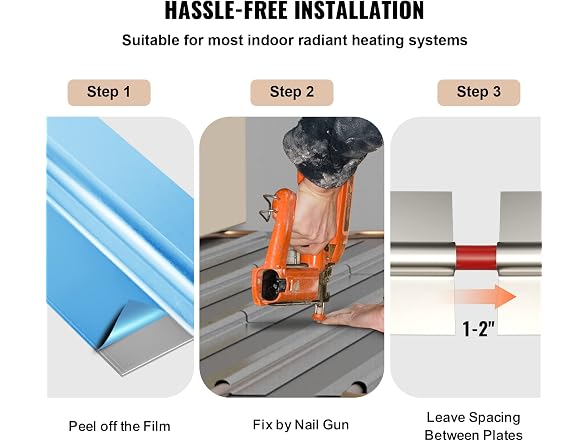 HASSLE-FREE INSTALLATION

Suitable for most indoor radiant heating systems

Step 1

Peel off the Film

Step 2

Fix by Nail Gun

Step 3

1-2"

Leave Spacing
Between Plates